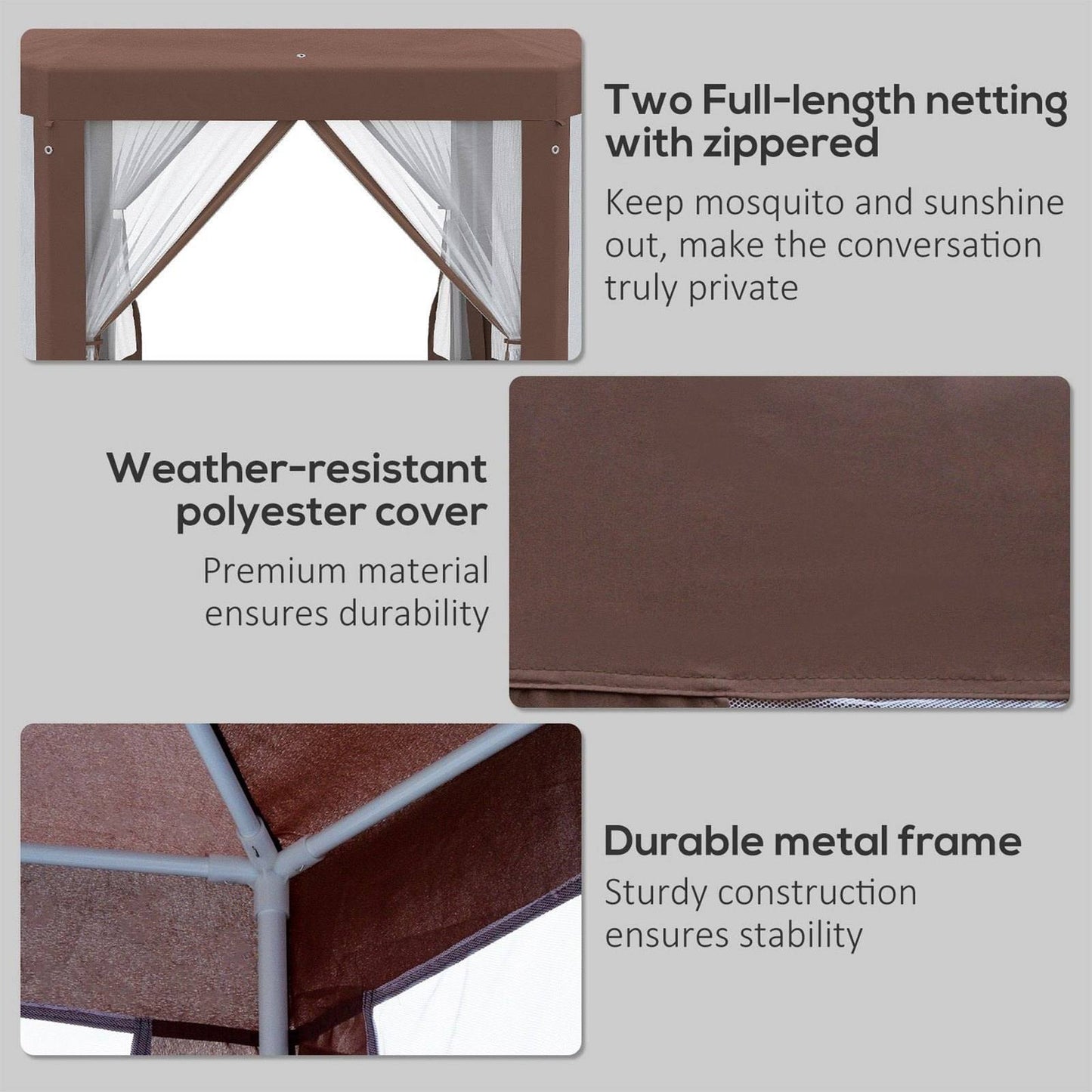 Two Full-length netting with zippered

Keep mosquito and sunshine out, make the conversation truly private

Weather-resistant polyester cover

Premium material ensures durability

Durable metal frame

Sturdy construction ensures stability