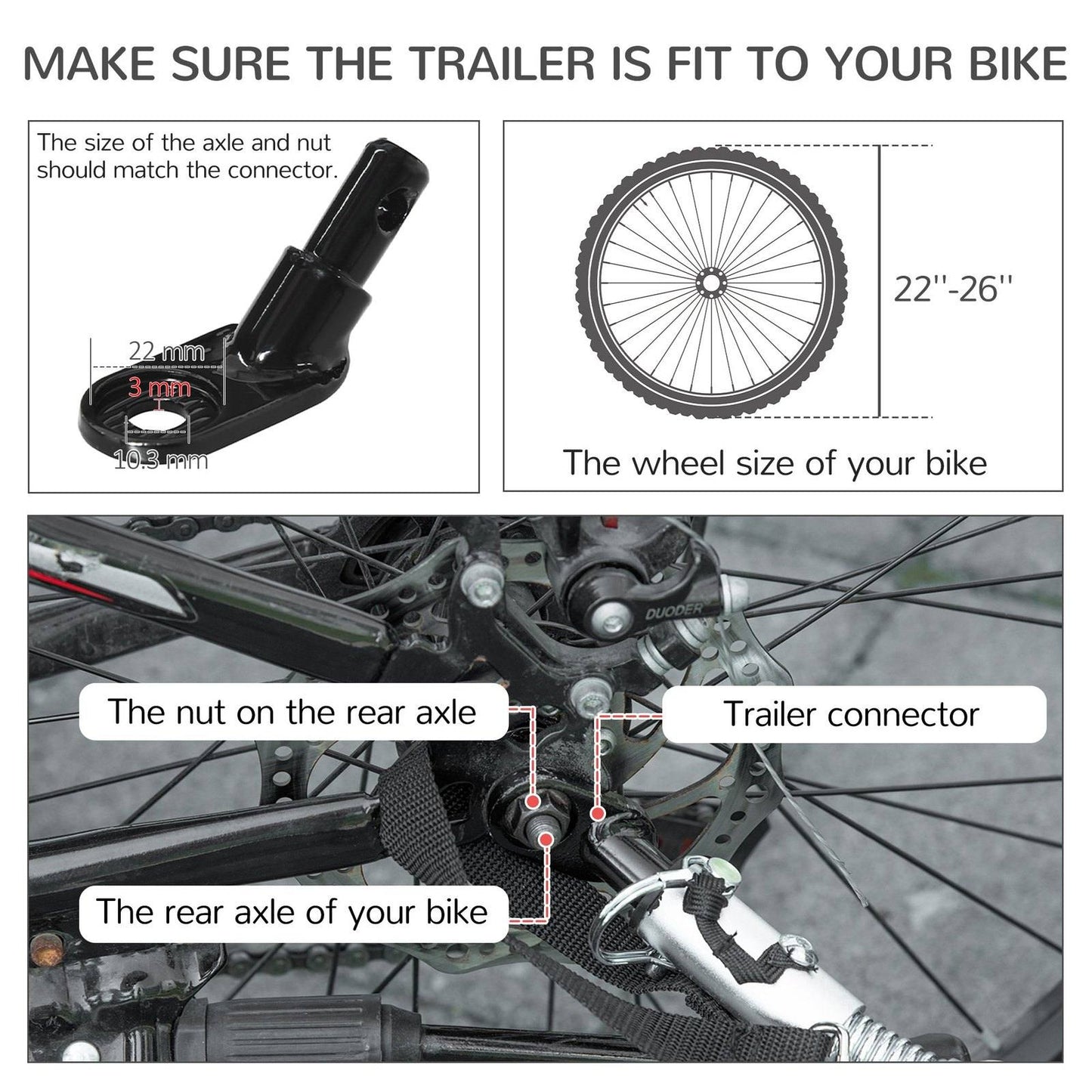 MAKE SURE THE TRAILER IS FIT TO YOUR BIKE

The size of the axle and nut should match the connector.

22 mm
3 mm
10.3 mm

22''-26''

The wheel size of your bike

DUODER

The nut on the rear axle

Trailer connector

The rear axle of your bike