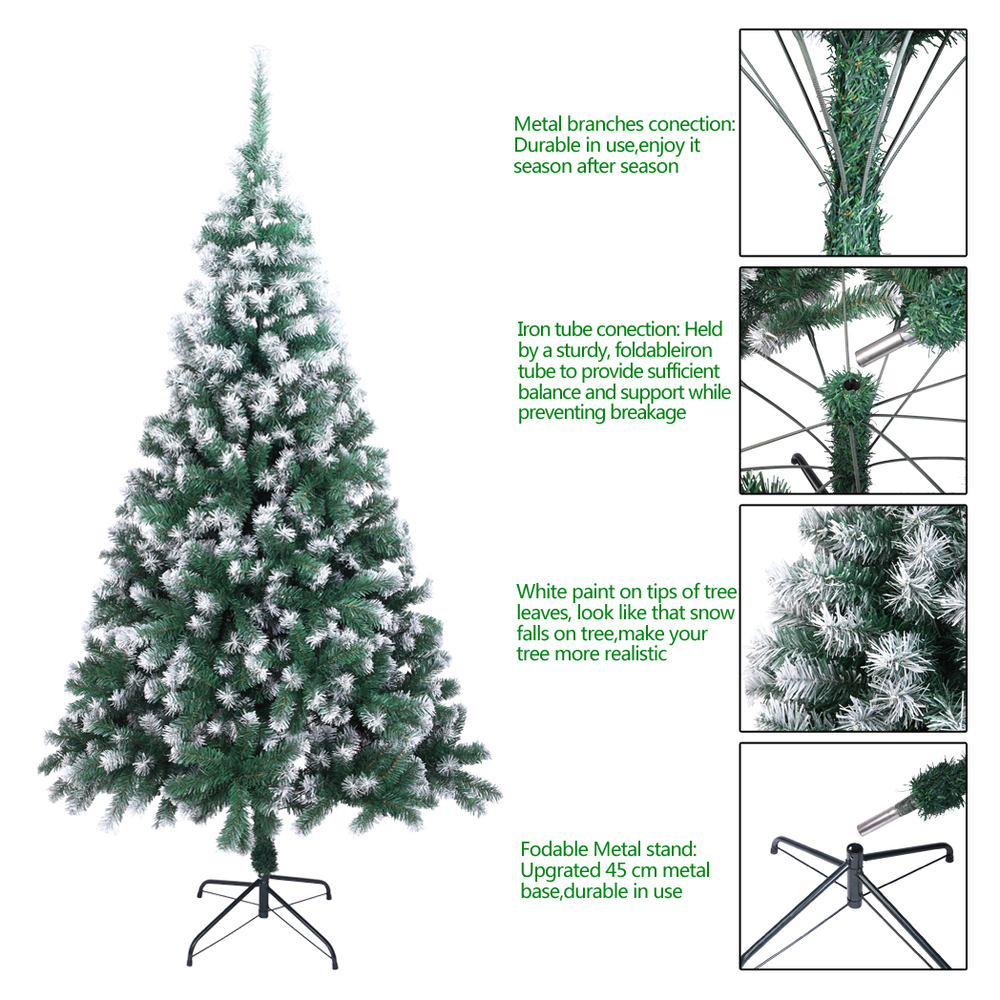 Metal branches conection: Durable in use,enjoy it season after season

Iron tube conection: Held by a sturdy, foldableiron tube to provide sufficient balance and support while preventing breakage

White paint on tips of tree leaves, look like that snow falls on tree,make your tree more realistic

Fodable Metal stand: Upgrated 45 cm metal base,durable in use