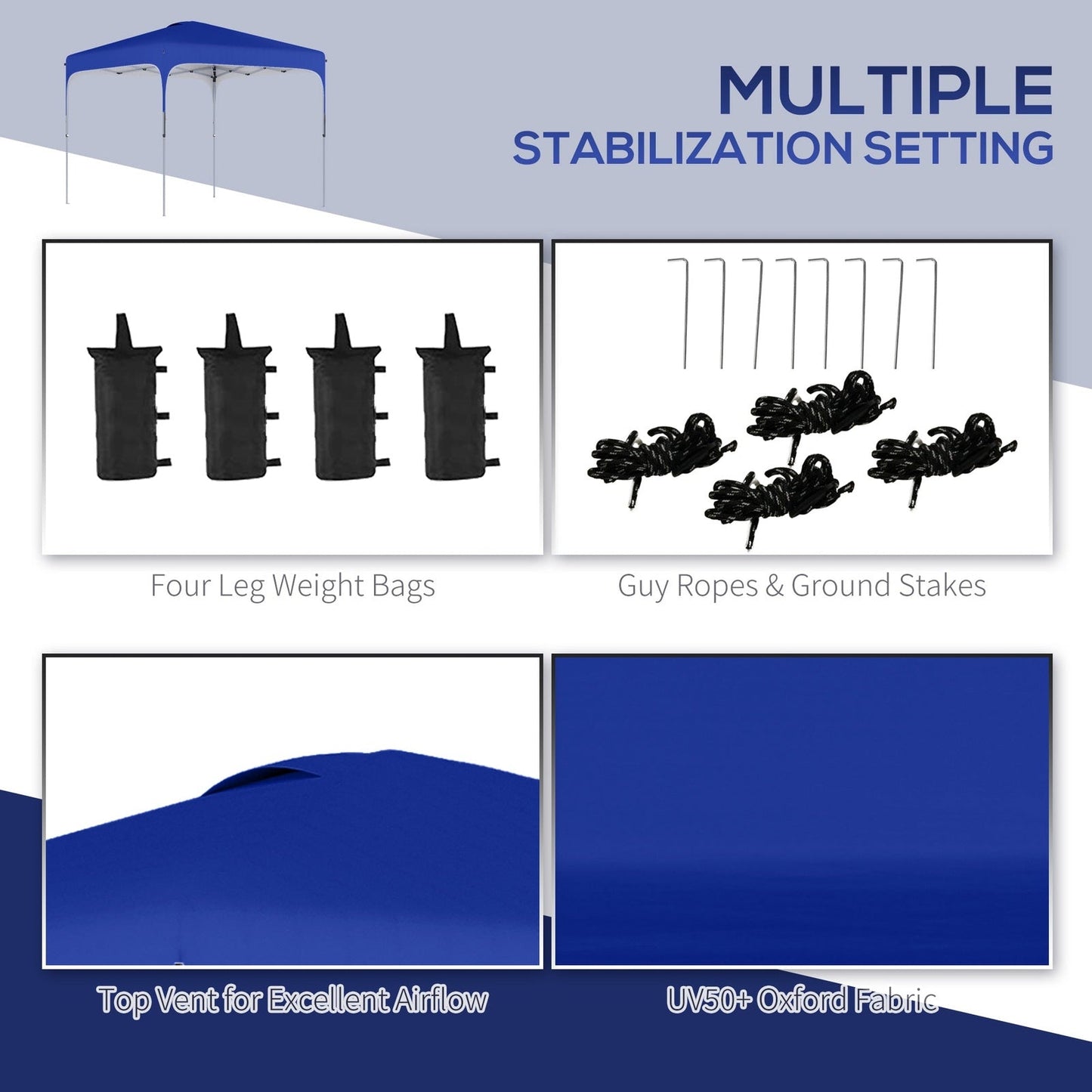 MULTIPLE
STABILIZATION SETTING

Four Leg Weight Bags

Guy Ropes & Ground Stakes

Top Vent for Excellent Airflow

UV50+ Oxford Fabric