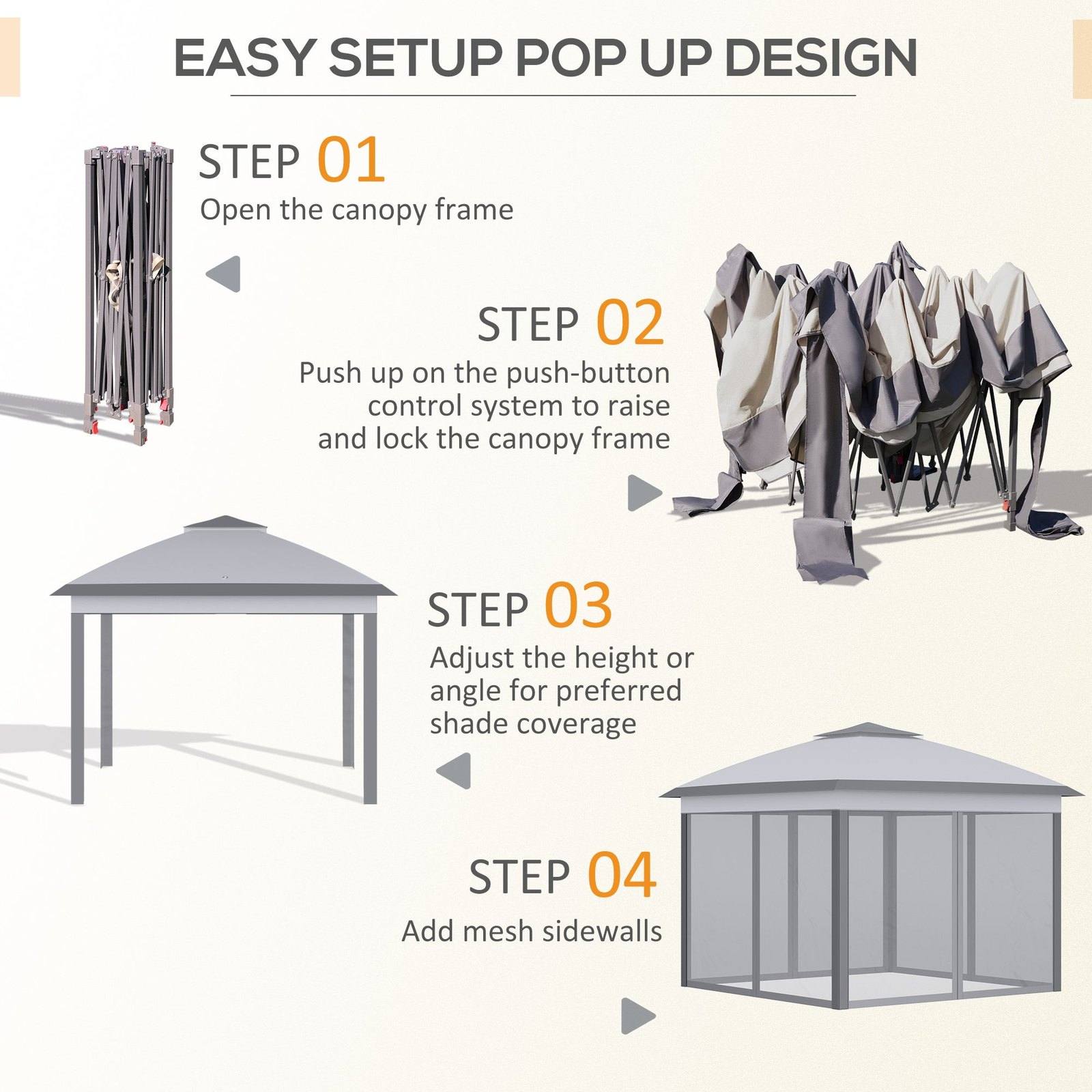 EASY SETUP POP UP DESIGN

STEP 01
Open the canopy frame

STEP 02
Push up on the push-button control system to raise and lock the canopy frame

STEP 03
Adjust the height or angle for preferred shade coverage

STEP 04
Add mesh sidewalls