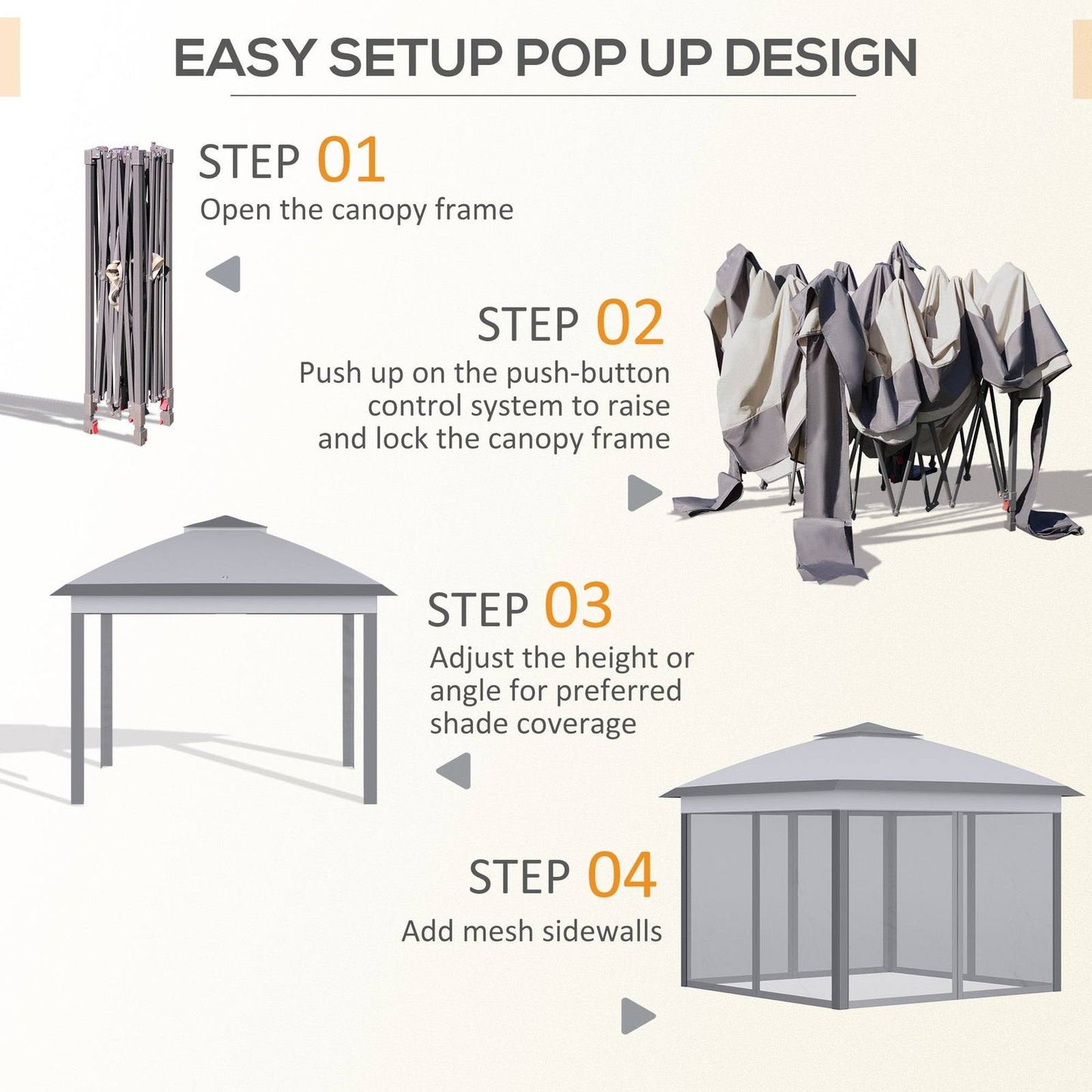 EASY SETUP POP UP DESIGN

STEP 01
Open the canopy frame

STEP 02
Push up on the push-button control system to raise and lock the canopy frame

STEP 03
Adjust the height or angle for preferred shade coverage

STEP 04
Add mesh sidewalls