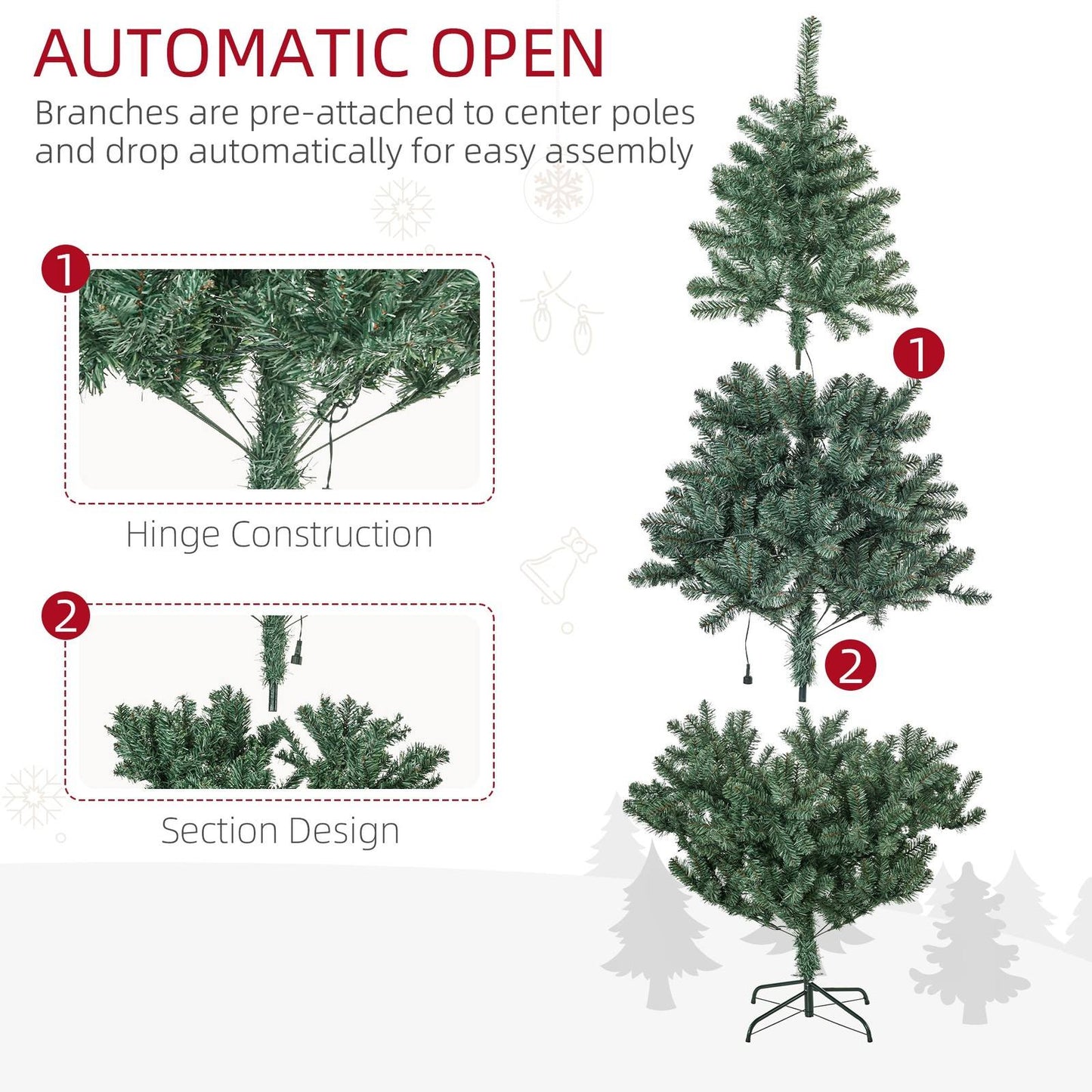 AUTOMATIC OPEN

Branches are pre-attached to center poles and drop automatically for easy assembly

1

Hinge Construction

2

Section Design

1

2