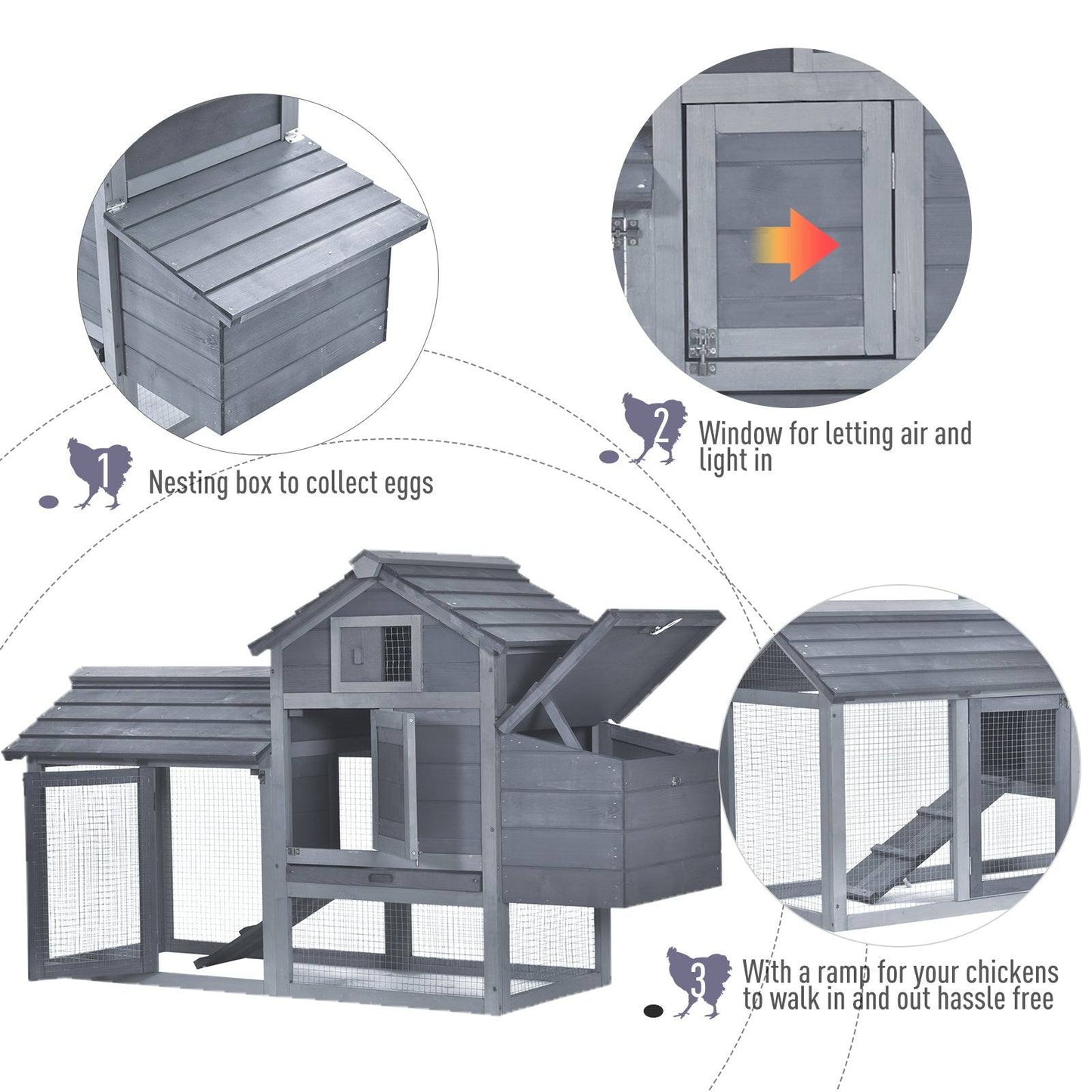 1 Nesting box to collect eggs

2 Window for letting air and light in

3 With a ramp for your chickens to walk in and out hassle free