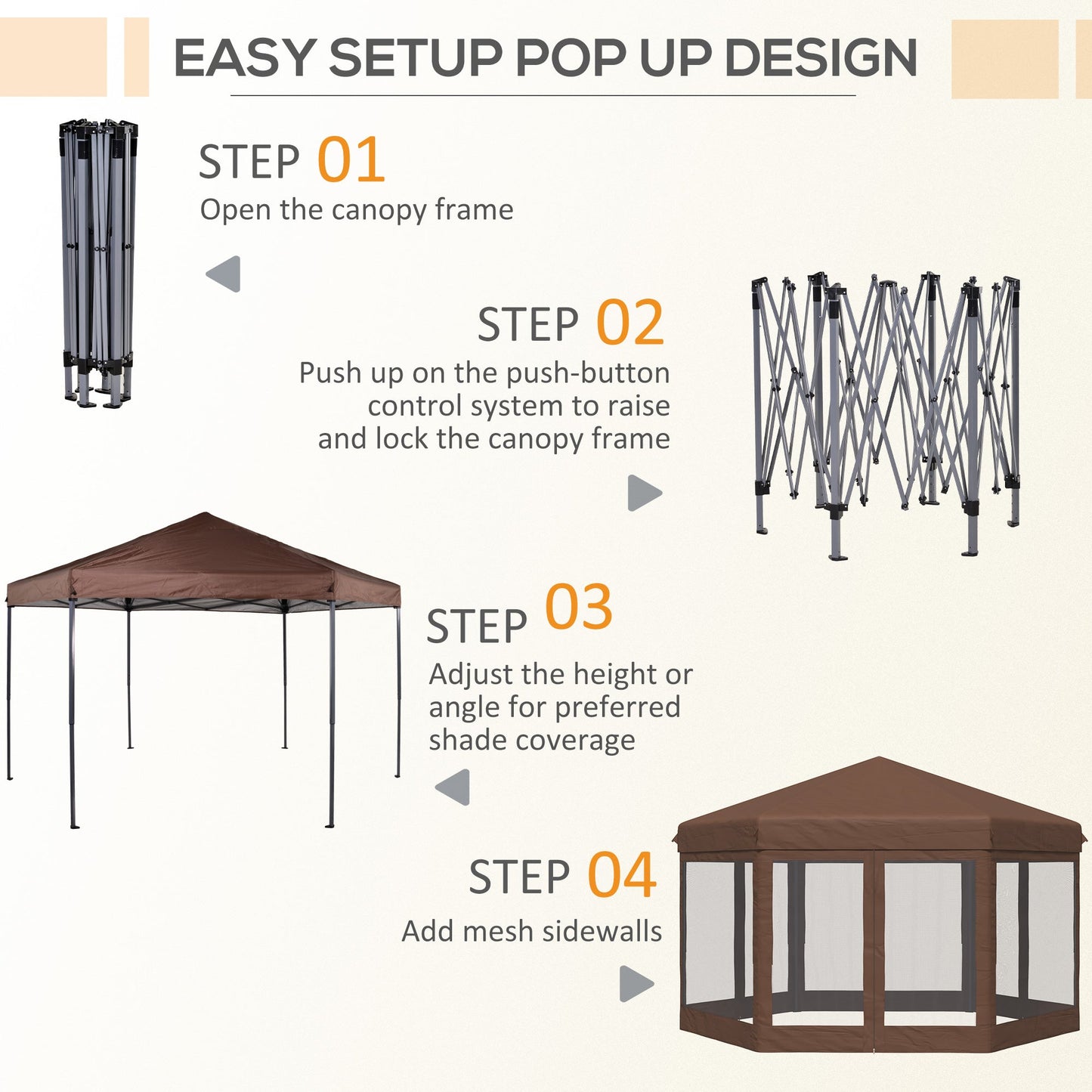 EASY SETUP POP UP DESIGN

STEP 01
Open the canopy frame

STEP 02
Push up on the push-button control system to raise and lock the canopy frame

STEP 03
Adjust the height or angle for preferred shade coverage

STEP 04
Add mesh sidewalls