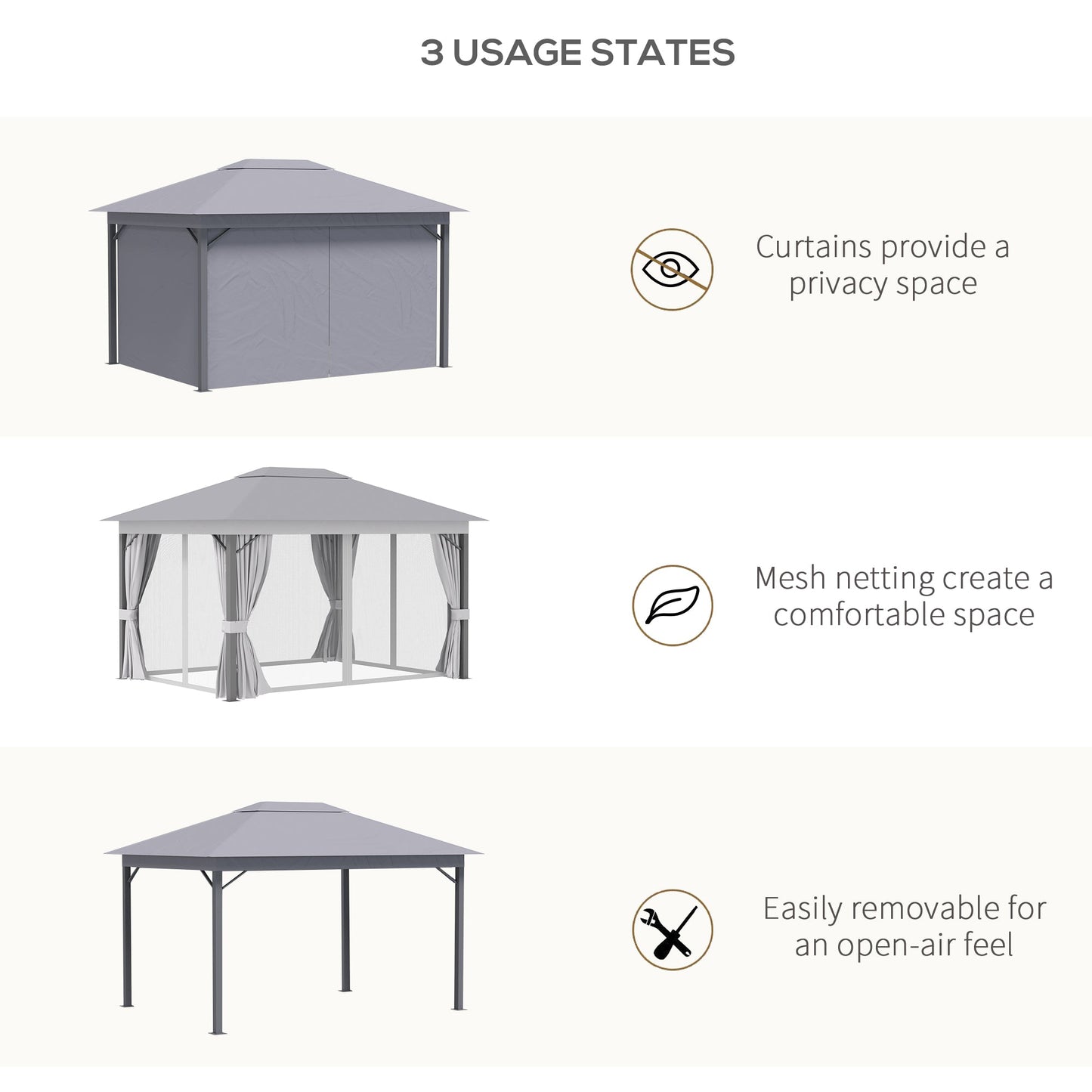 3 USAGE STATES

Curtains provide a privacy space

Mesh netting create a comfortable space

Easily removable for an open-air feel