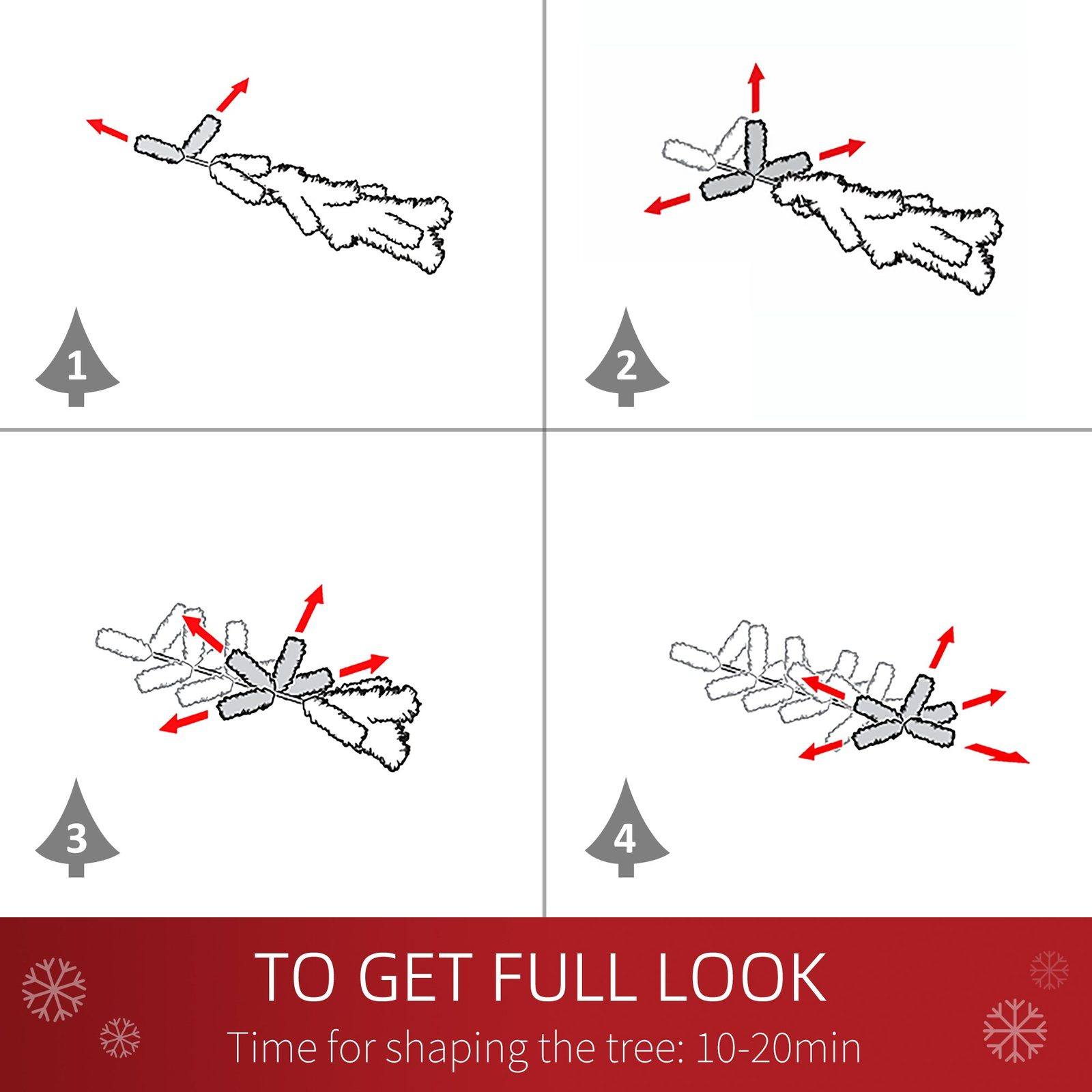 1

2

3

4

TO GET FULL LOOK

Time for shaping the tree: 10-20min