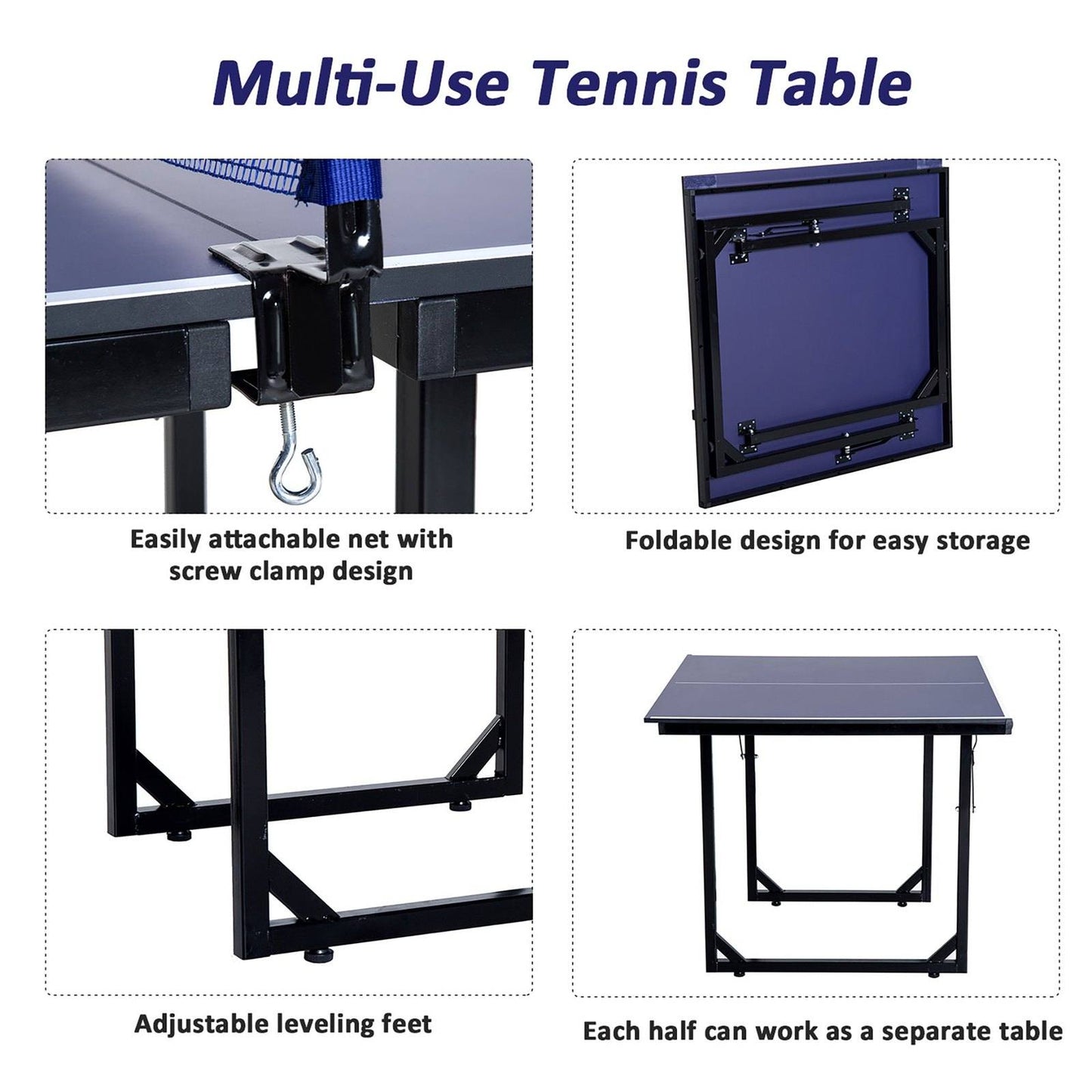 Multi-Use Tennis Table

Easily attachable net with screw clamp design

Foldable design for easy storage

Adjustable leveling feet

Each half can work as a separate table