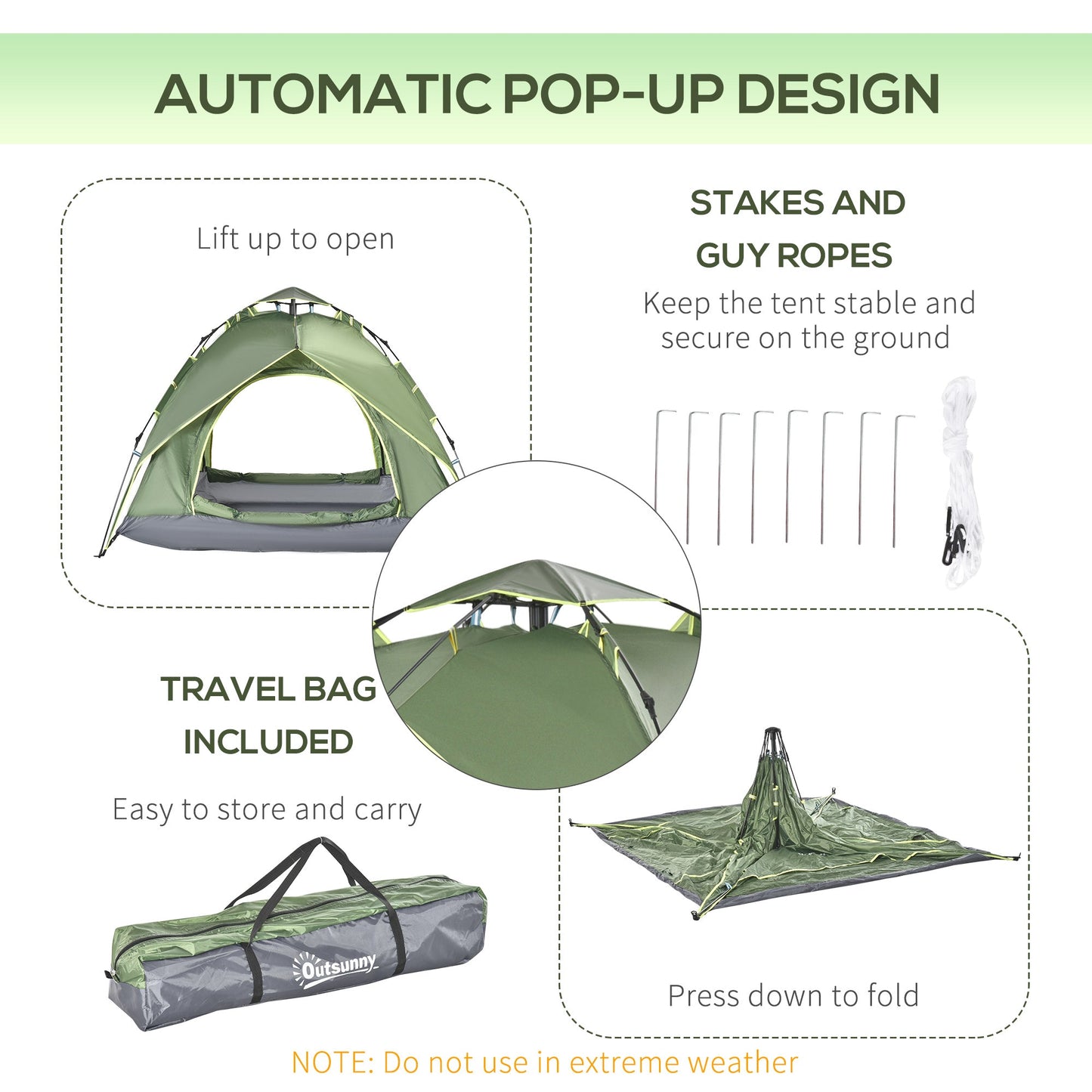 AUTOMATIC POP-UP DESIGN

Lift up to open

STAKES AND GUY ROPES

Keep the tent stable and secure on the ground

TRAVEL BAG INCLUDED

Easy to store and carry

Outsunny

Press down to fold

NOTE: Do not use in extreme weather