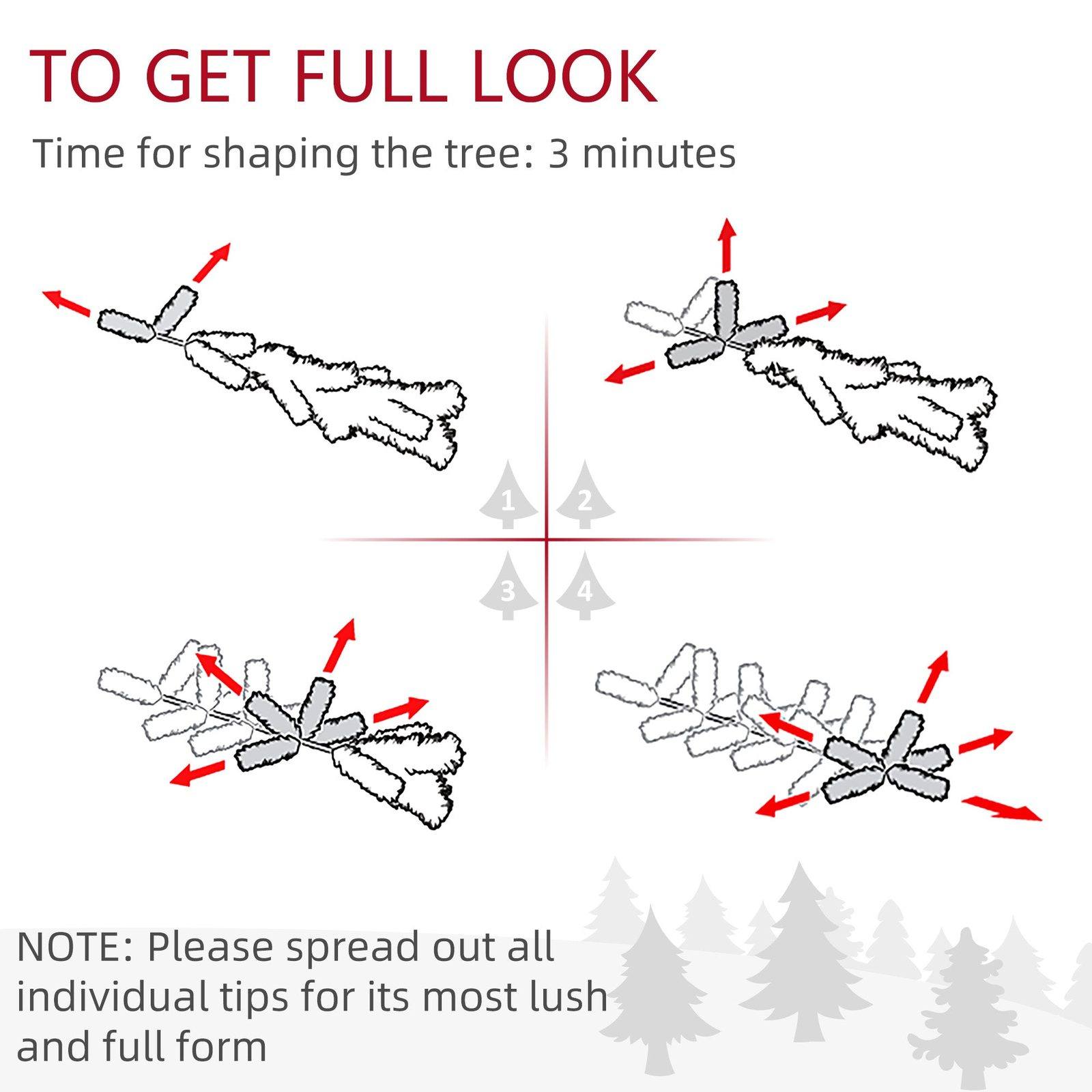 TO GET FULL LOOK

Time for shaping the tree: 3 minutes

1 2

3 4

NOTE: Please spread out all individual tips for its most lush and full form