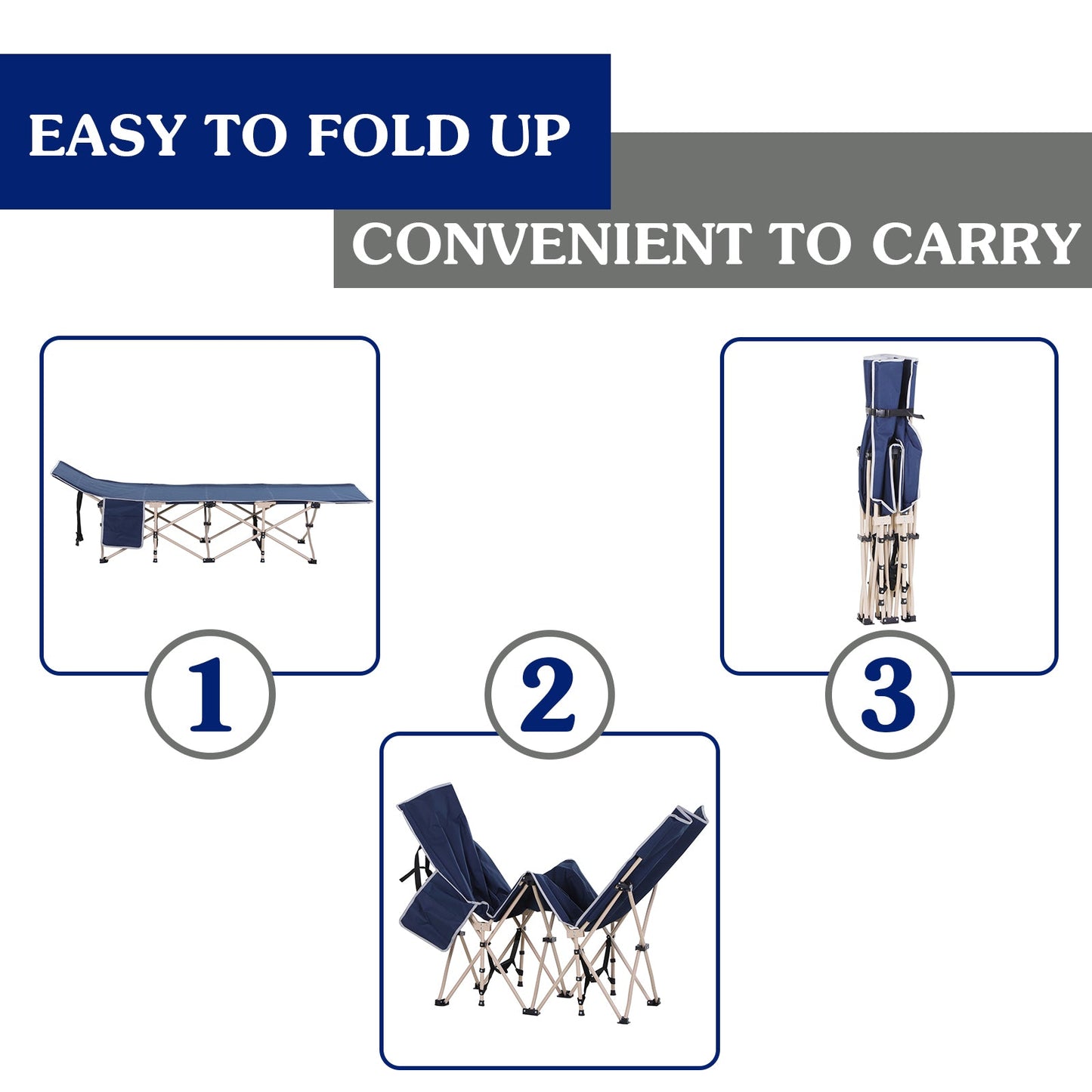 EASY TO FOLD UP

CONVENIENT TO CARRY

1

2

3