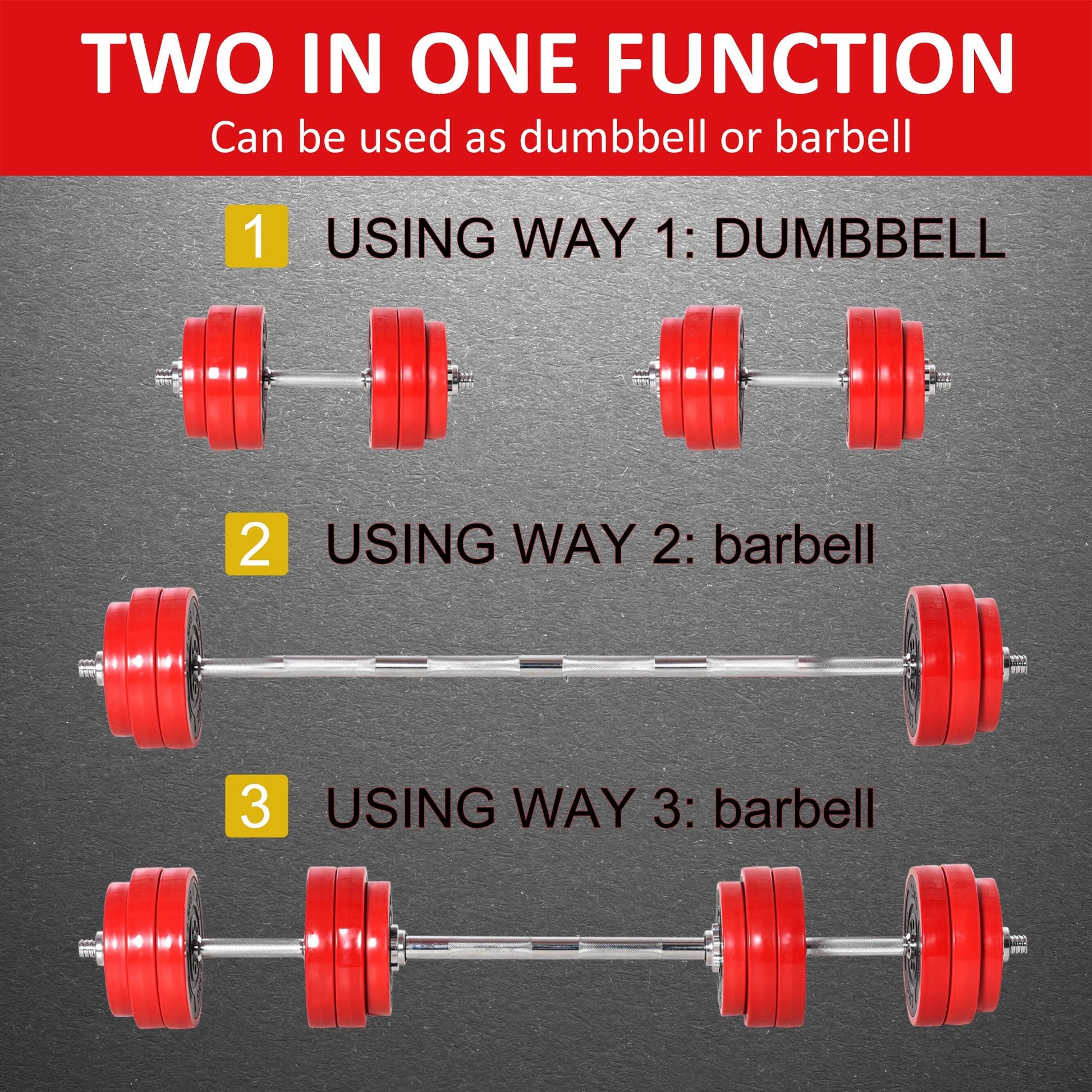 TWO IN ONE FUNCTION
Can be used as dumbbell or barbell

1 USING WAY 1: DUMBBELL

2 USING WAY 2: barbell

3 USING WAY 3: barbell