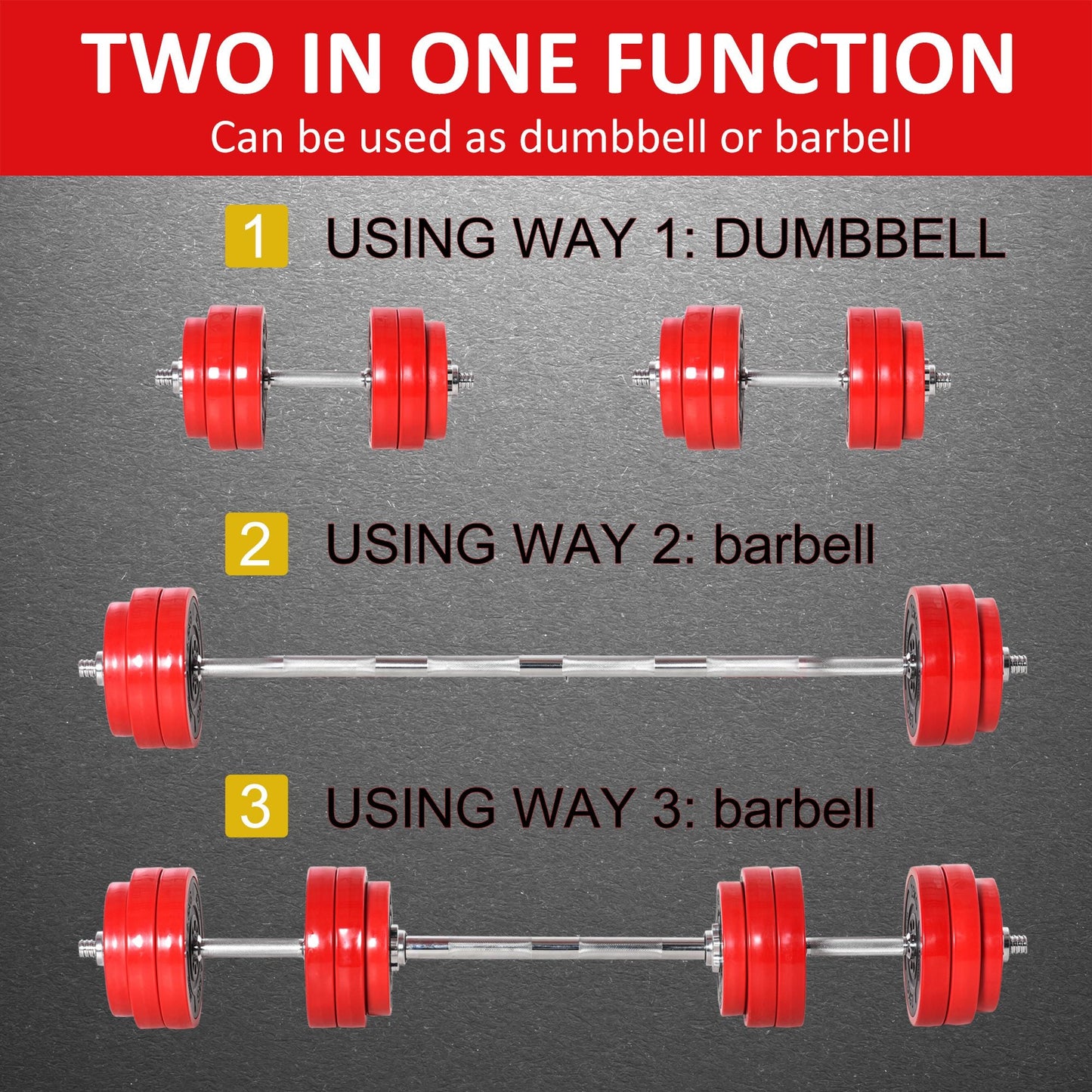 TWO IN ONE FUNCTION
Can be used as dumbbell or barbell

1 USING WAY 1: DUMBBELL

2 USING WAY 2: barbell

3 USING WAY 3: barbell