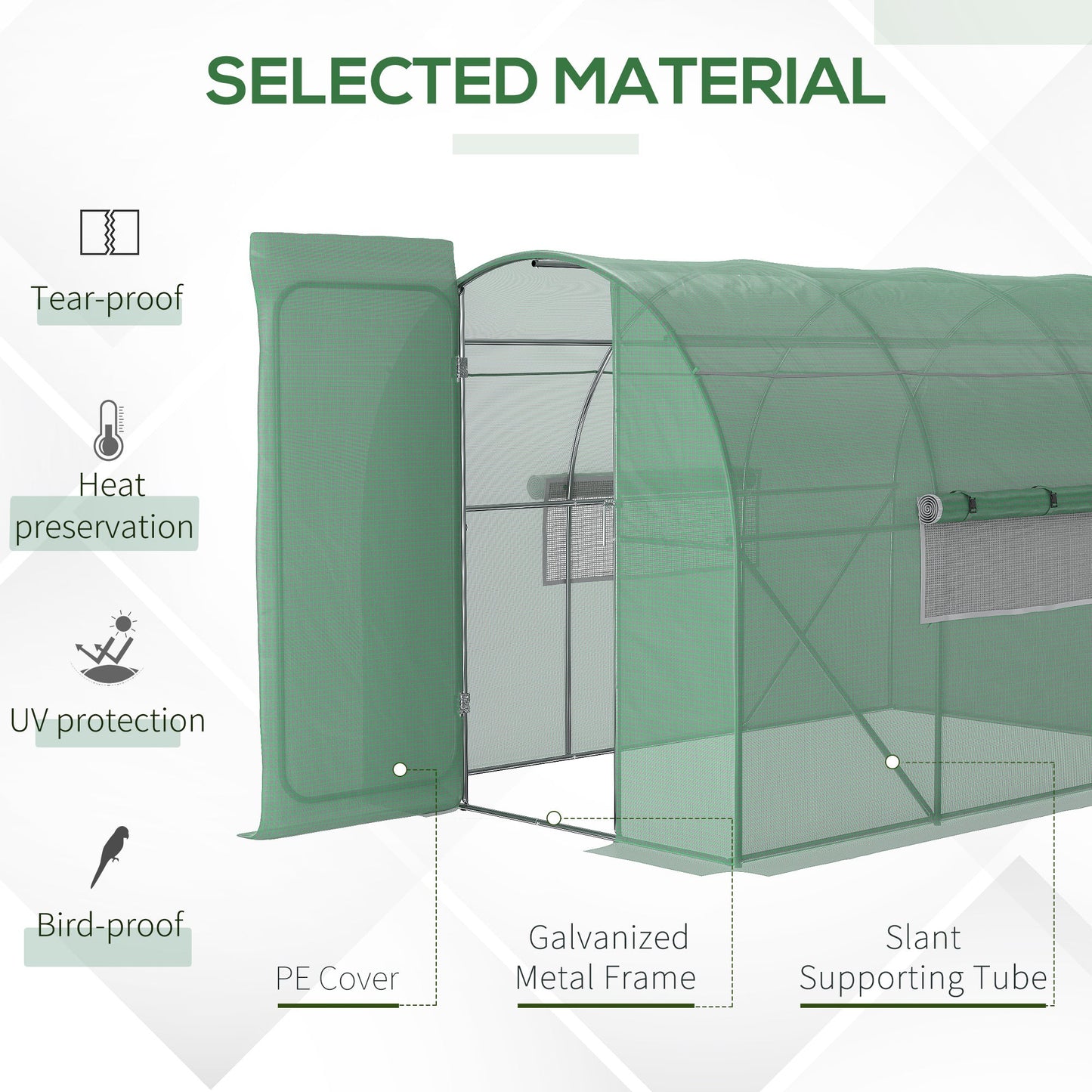 SELECTED MATERIAL

Tear-proof

Heat preservation

UV protection

Bird-proof

PE Cover

Galvanized Metal Frame

Slant Supporting Tube