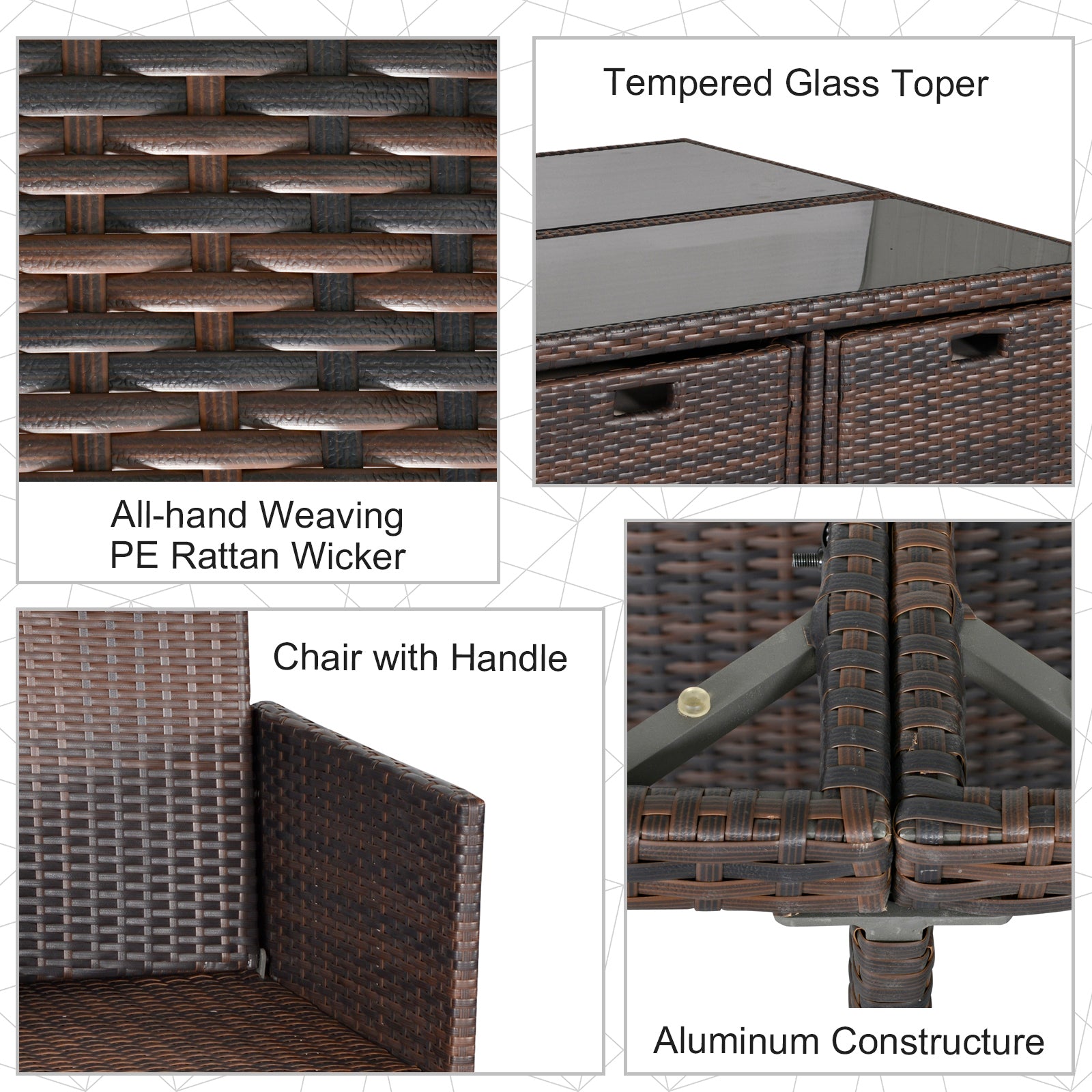 Tempered Glass Toper

All-hand Weaving
PE Rattan Wicker

Chair with Handle

Aluminum Constructure