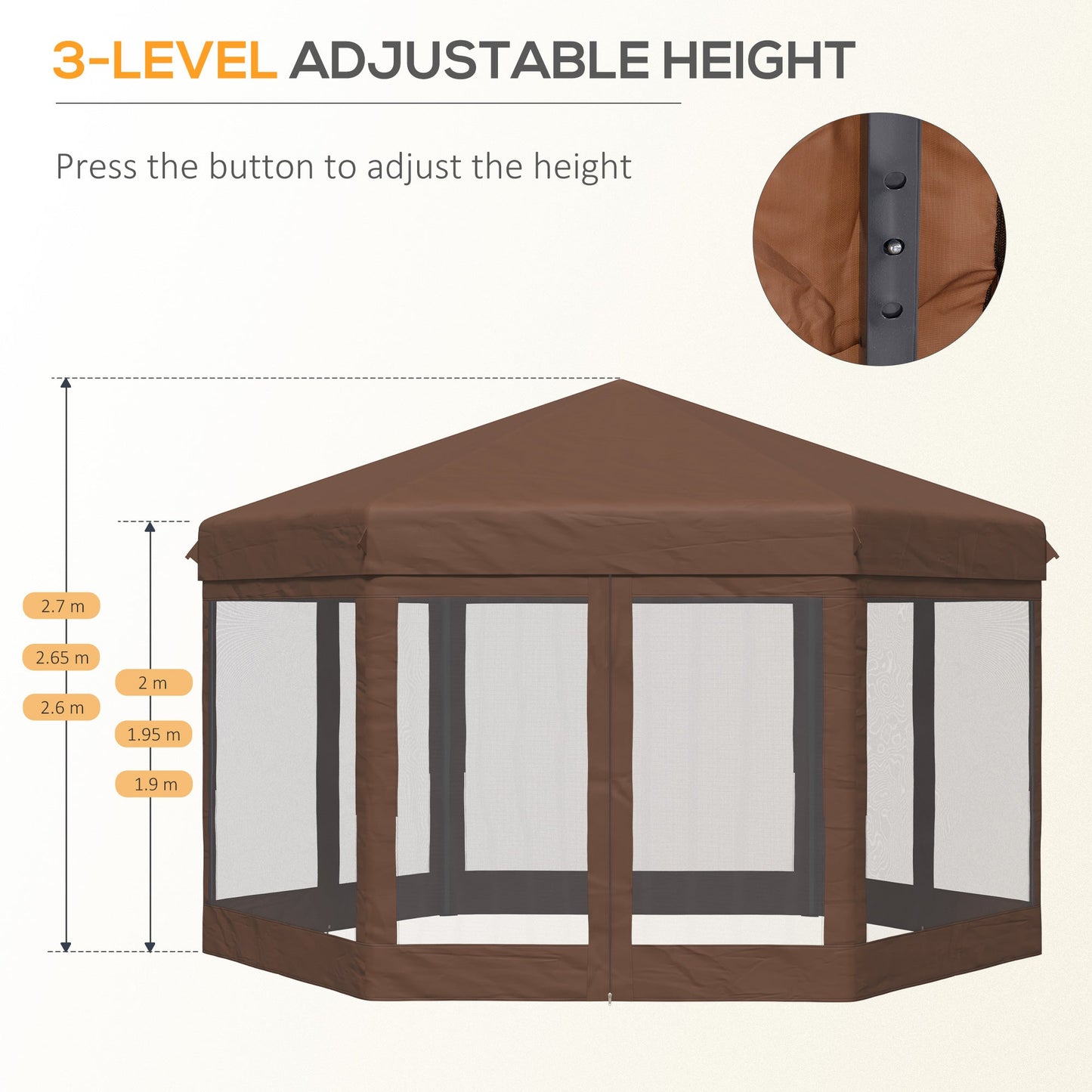 3-LEVEL ADJUSTABLE HEIGHT

Press the button to adjust the height

2.7 m
2.65 m
2.6 m

2 m
1.95 m
1.9 m