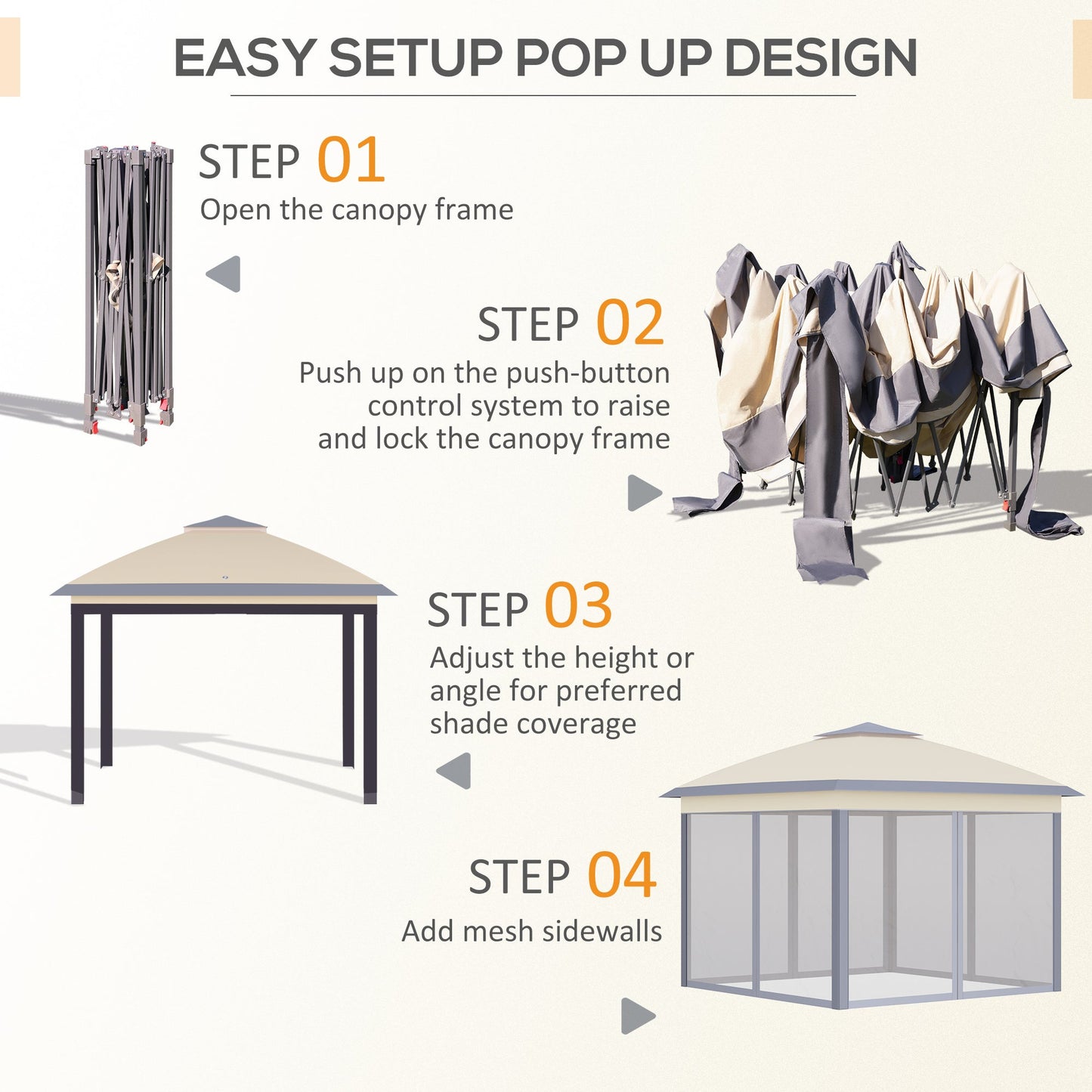 EASY SETUP POP UP DESIGN

STEP 01
Open the canopy frame

STEP 02
Push up on the push-button control system to raise and lock the canopy frame

STEP 03
Adjust the height or angle for preferred shade coverage

STEP 04
Add mesh sidewalls