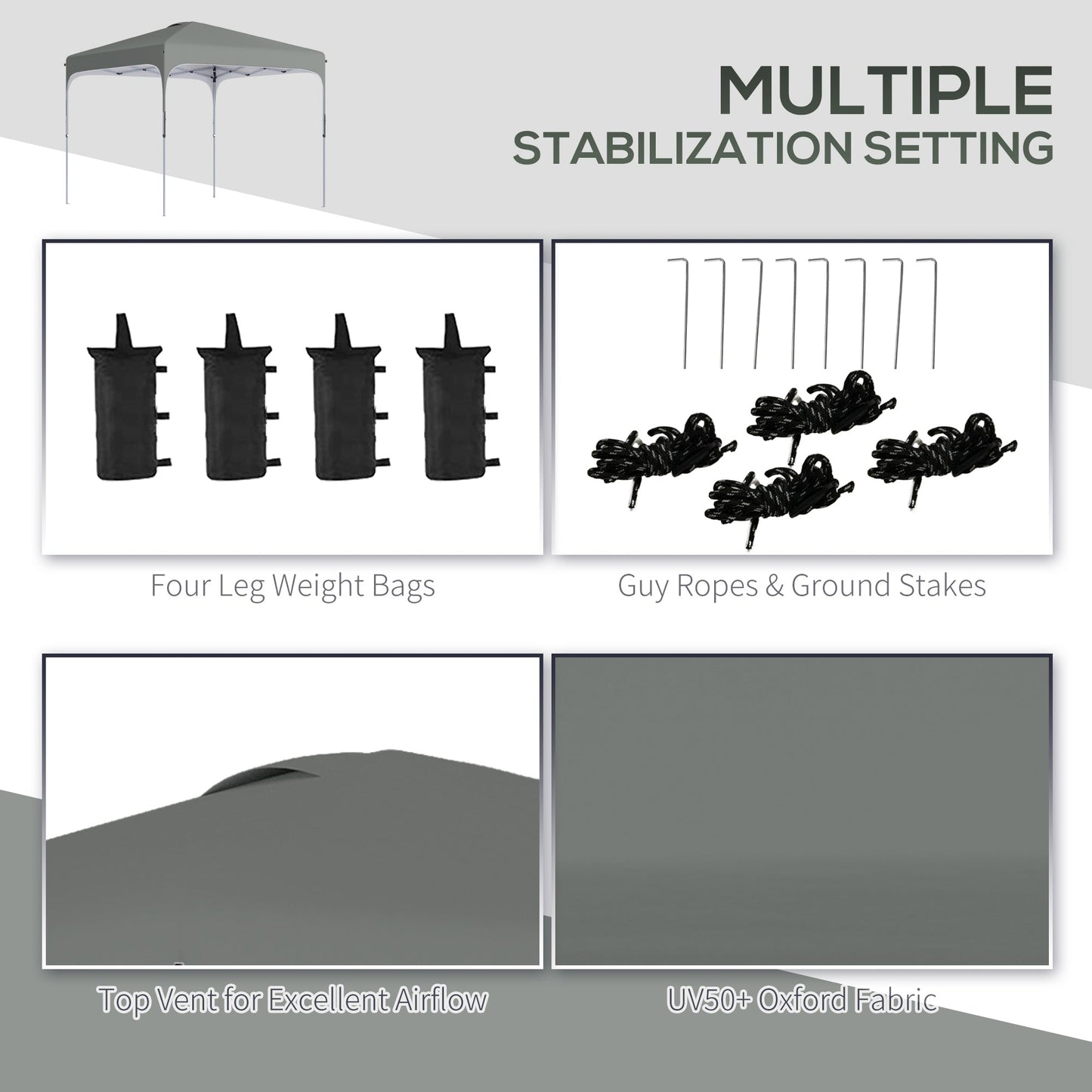 MULTIPLE
STABILIZATION SETTING

Four Leg Weight Bags

Guy Ropes & Ground Stakes

Top Vent for Excellent Airflow

UV50+ Oxford Fabric