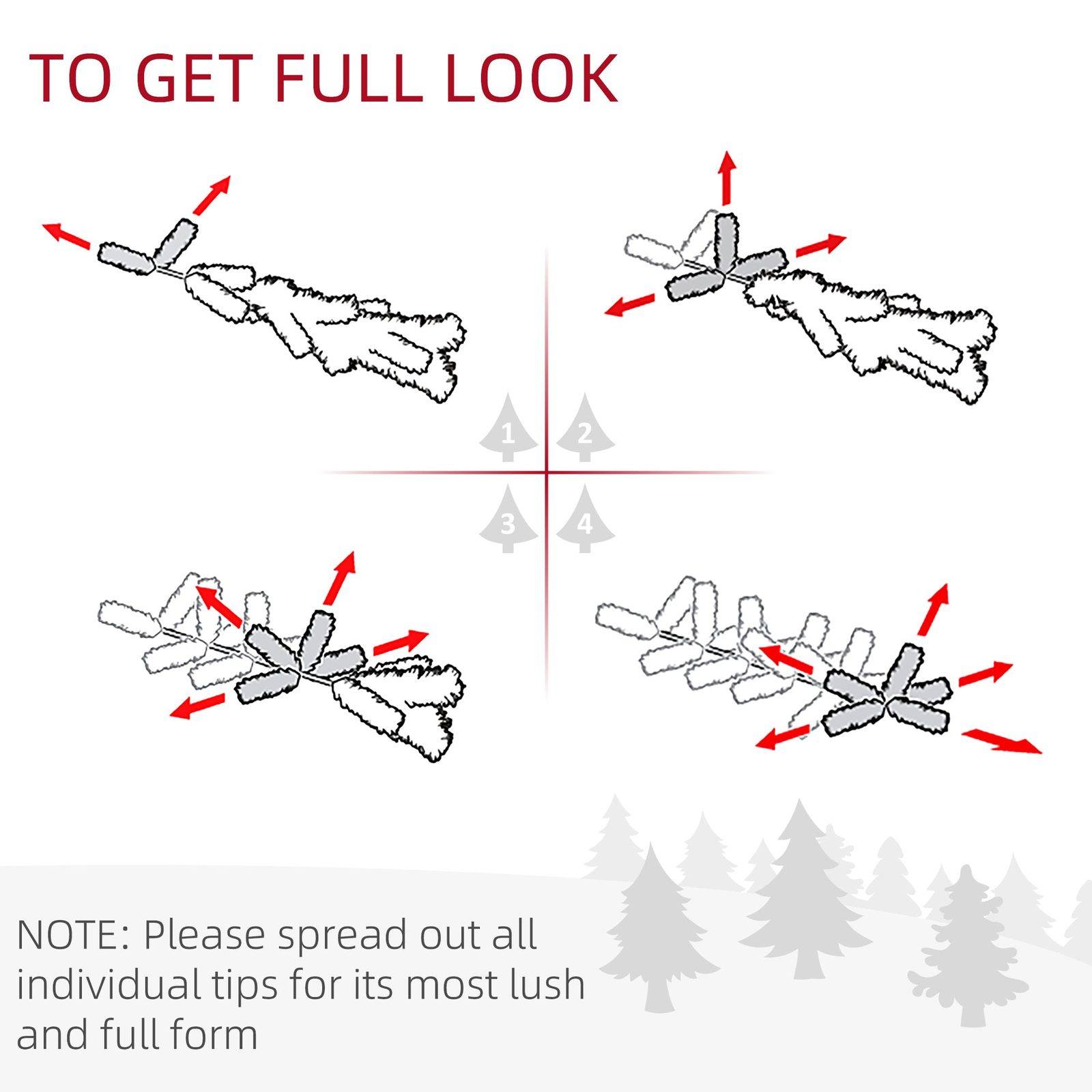 TO GET FULL LOOK

1 2
3 4

NOTE: Please spread out all individual tips for its most lush and full form