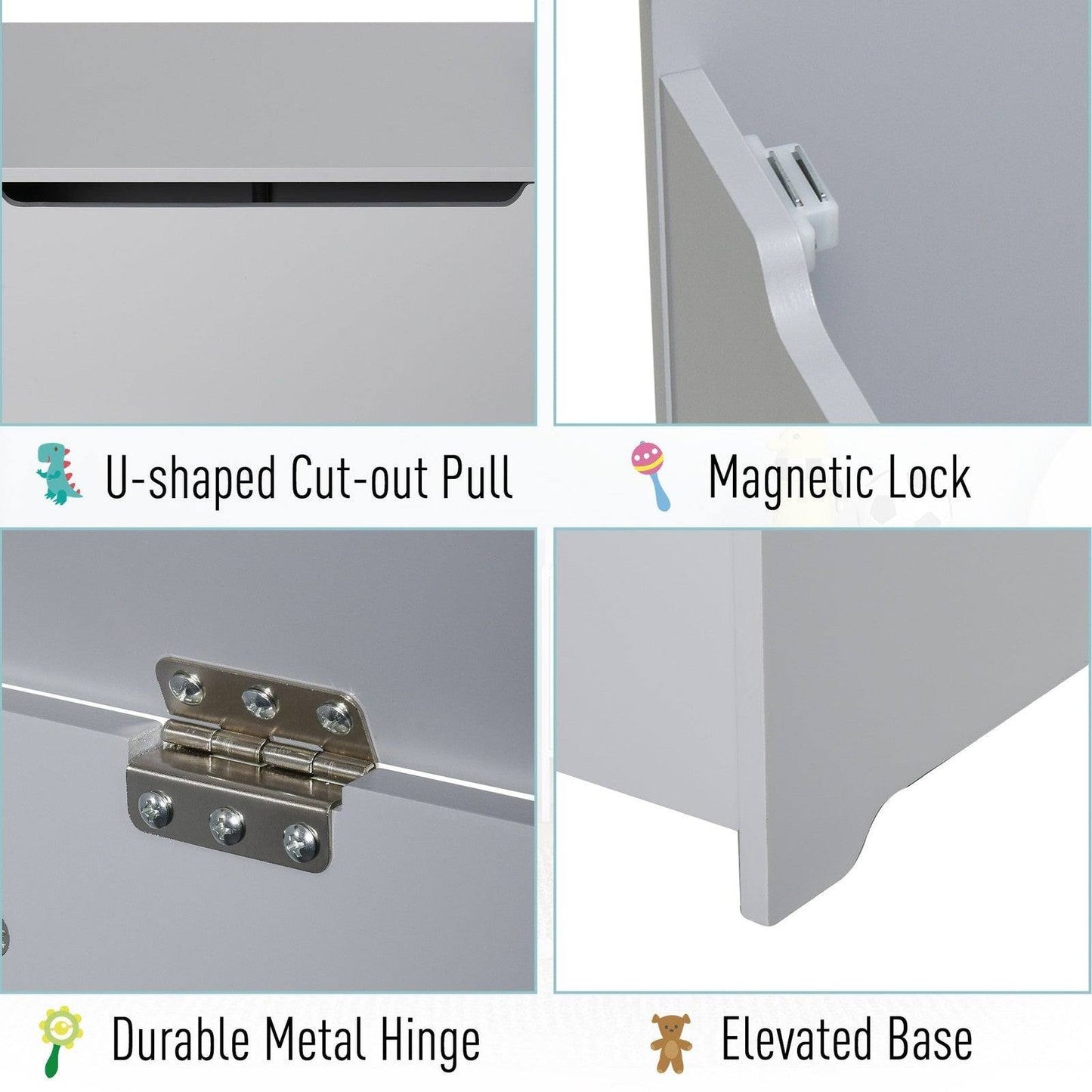 U-shaped Cut-out Pull

Magnetic Lock

Durable Metal Hinge

Elevated Base