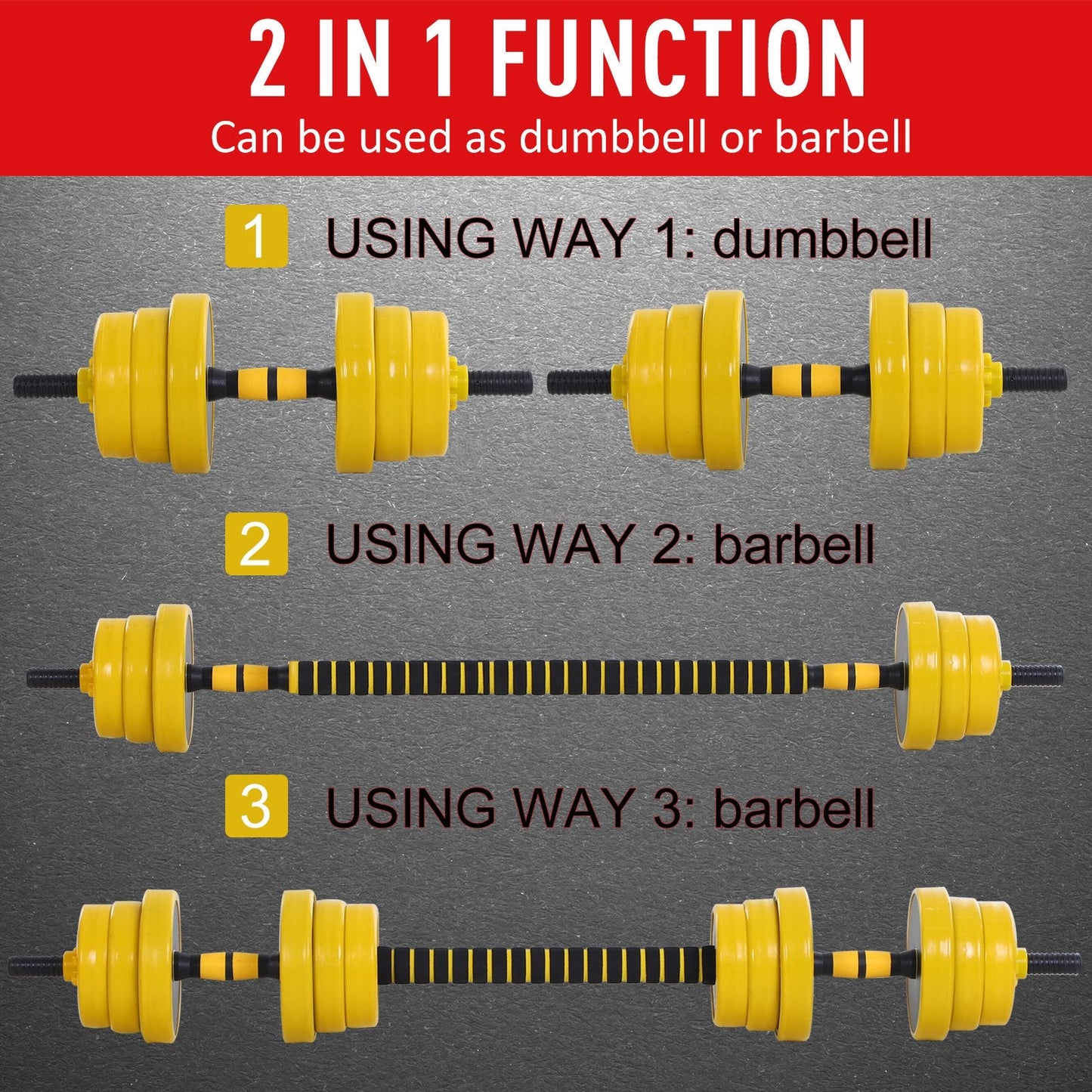 2 IN 1 FUNCTION
Can be used as dumbbell or barbell

1 USING WAY 1: dumbbell

2 USING WAY 2: barbell

3 USING WAY 3: barbell